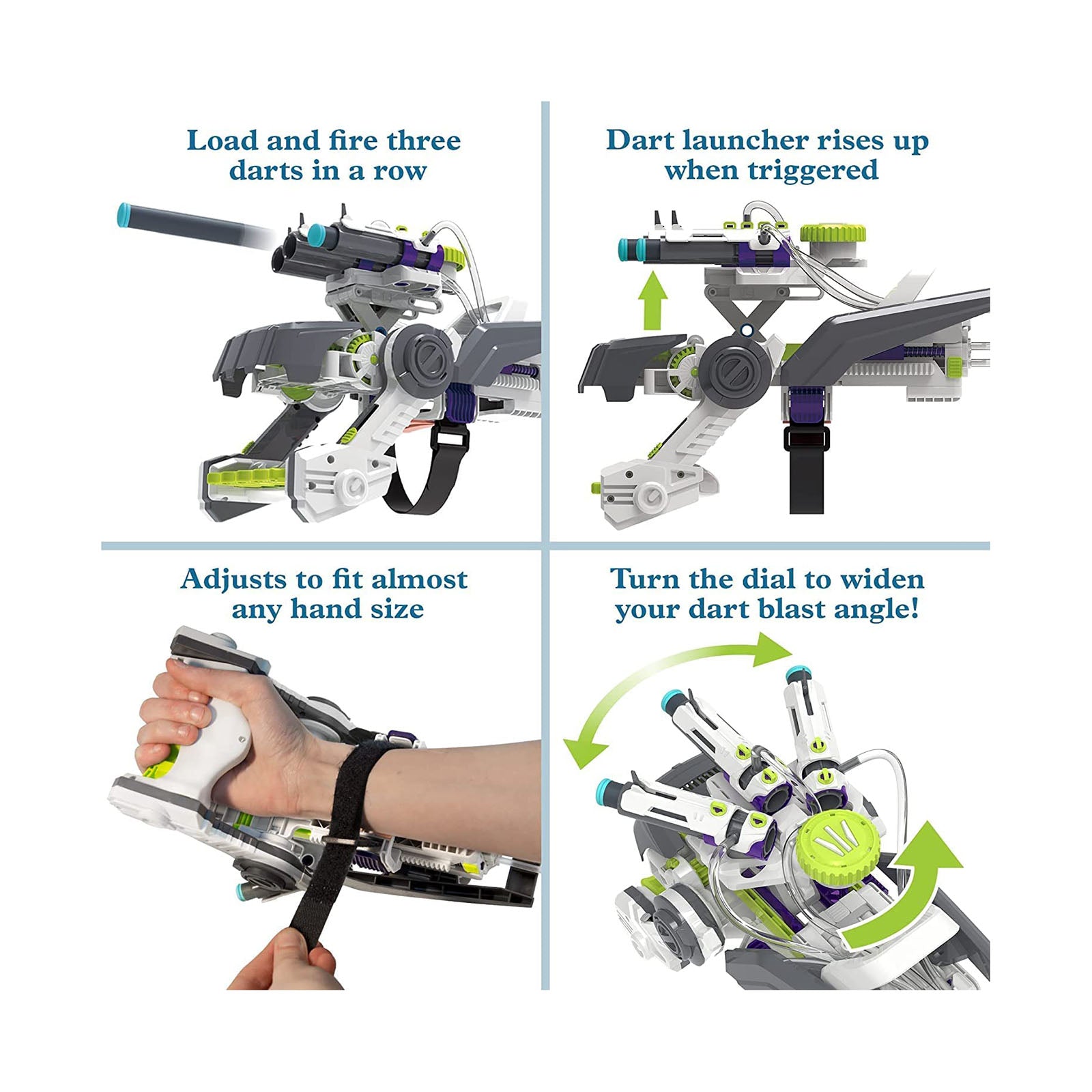 Load and fire three darts in a row

Dart launcher rises up when triggered

Adjusts to fit almost any hand size

Turn the dial to widen your dart blast angle!